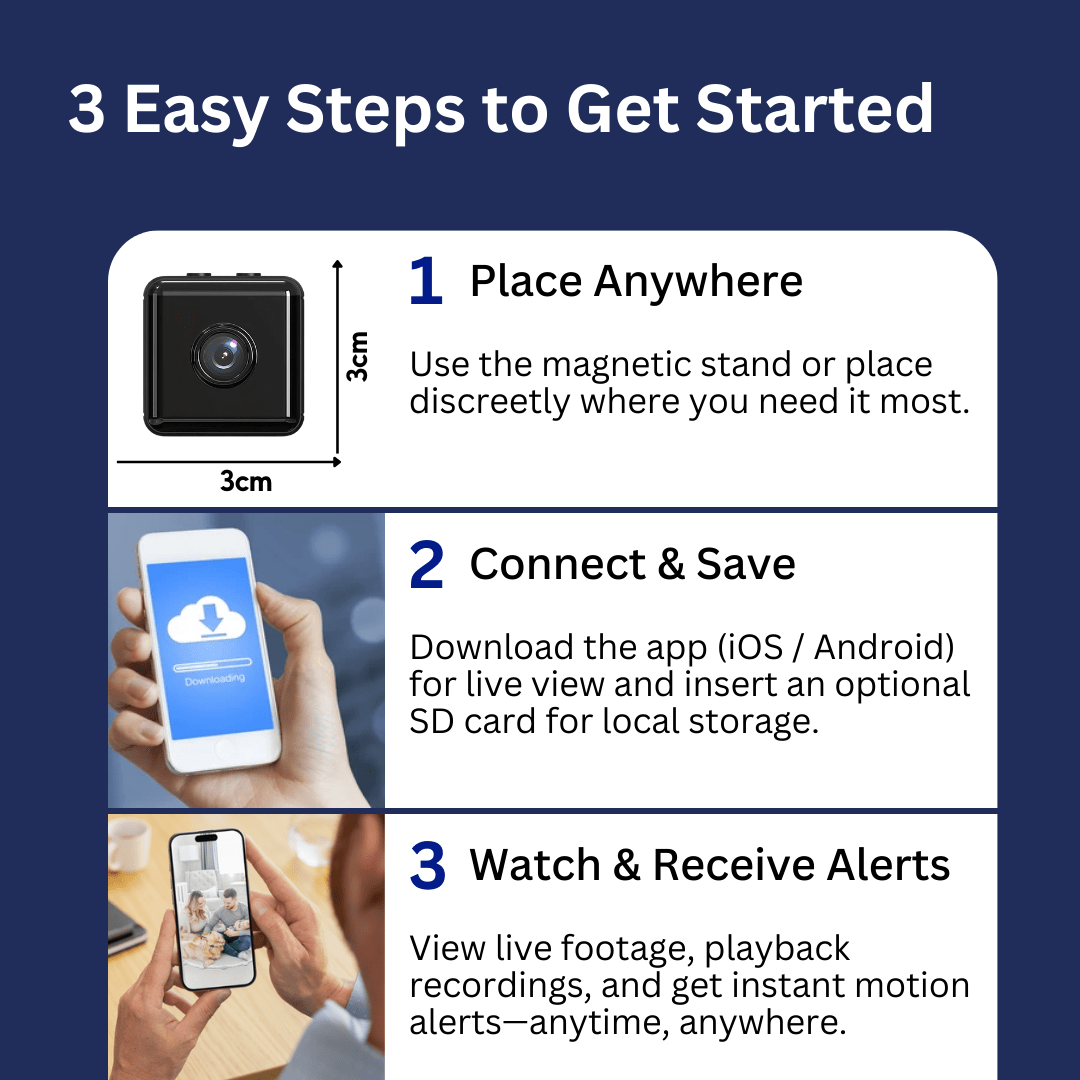 3 Easy Steps to Get Started

3cm

3cm

1 Place Anywhere

Use the magnetic stand or place discreetly where you need it most.

Downloading

2 Connect & Save

Download the app (iOS / Android) for live view and insert an optional SD card for local storage.

3 Watch & Receive Alerts

View live footage, playback recordings, and get instant motion alerts—anytime, anywhere.